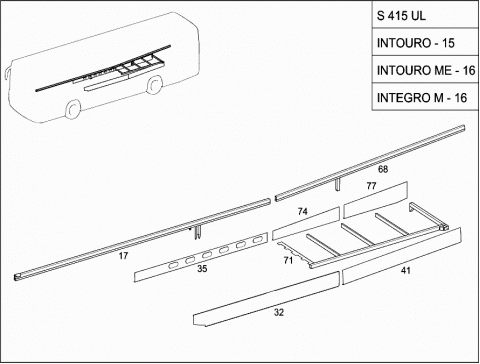 S 415 UL

INTOURO - 15

INTOURO ME - 16

INTEGRO M - 16

68

77

74

17

35

71

41

32