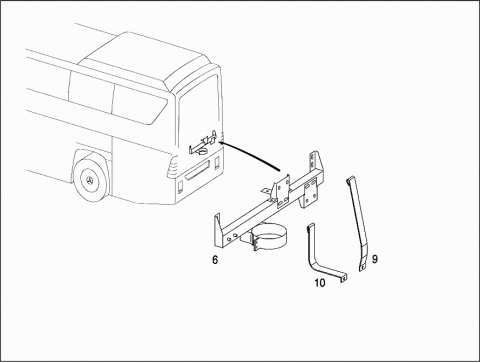 6

9

10