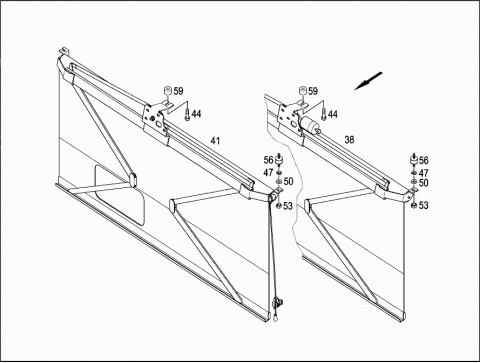 59
44
41
56
47
50
53
59
44
38
56
47
50
53