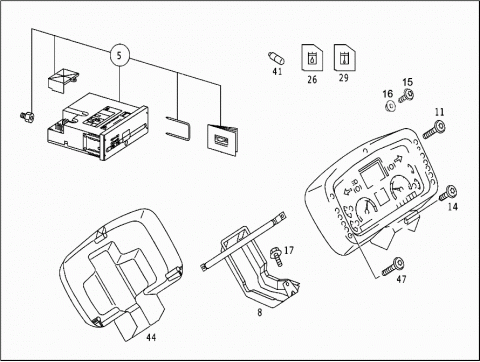 5

41

26

29

15

16

11

14

17

47

8

44