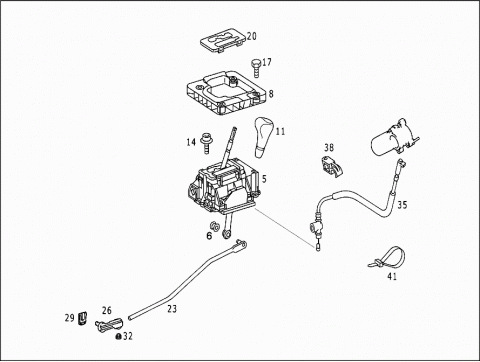 20
17
8
11
14
38
5
35
6
41
23
29
26
32