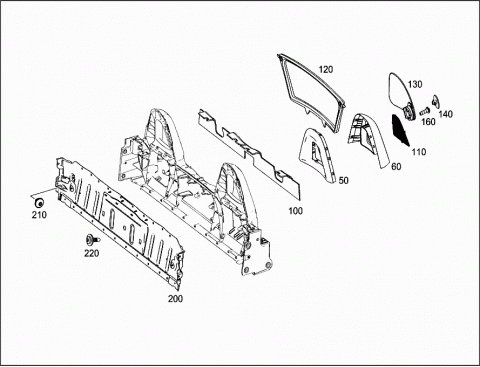 120
130
140
160
110
60
50
100
210
220
200