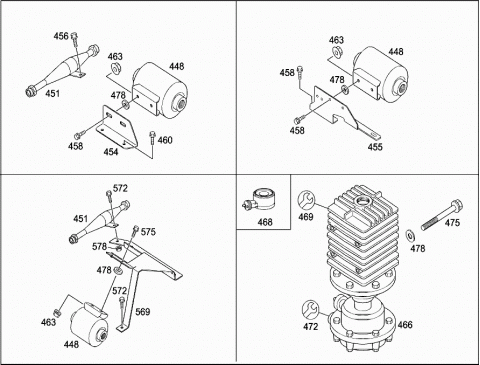 456
463
448
451
478
458
454
460

463
448
458
478
458
455

572
451
575
578
478
572
569
463
448

468

469
475
478
472
466