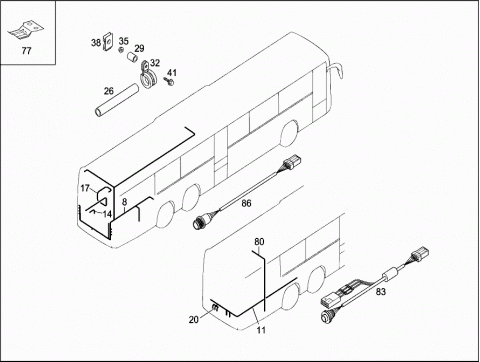 77

38
35
29
32
41
26

17
14
8
86

80
83
20
11