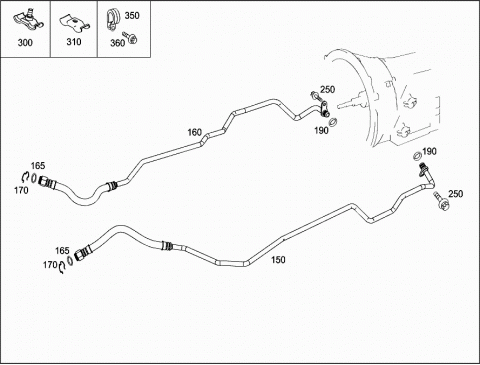 300
310
350
360
250
190
160
165
170
190
250
165
170
150