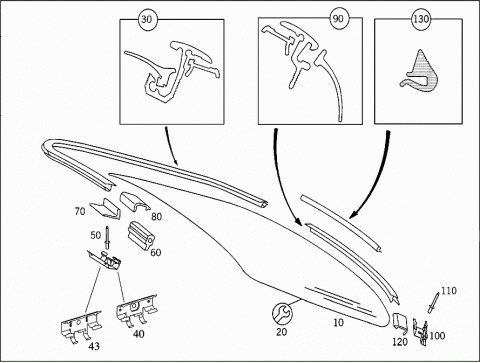 30
90
130
70
80
50
60
43
40
20
10
110
120
100