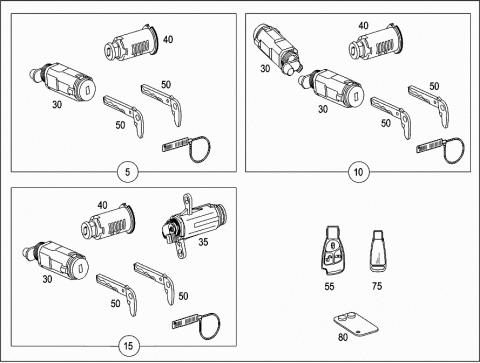 40
30
50
50
5

40
30
30
50
50
10

40
35
30
50
50
15

55
75
80