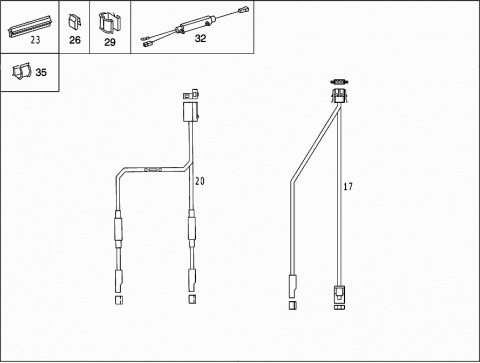 23
26
29
32
35
20
17