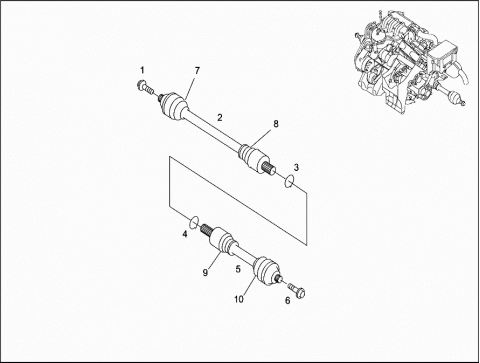 1
7
2
8
3
4
9
5
10
6