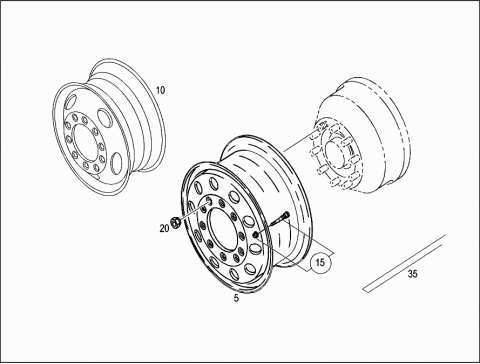 10

20

15

35

5