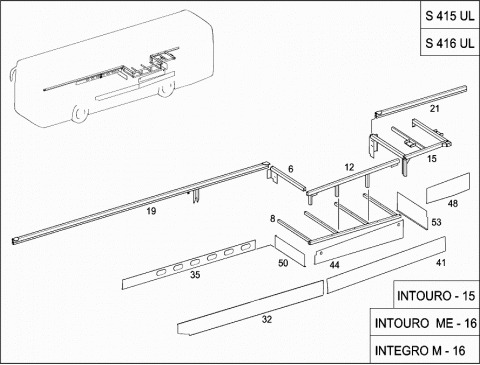 S 415 UL

S 416 UL

21

15

6

12

19

48

53

8

50

44

41

35

32

INTOURO - 15

INTOURO ME - 16

INTEGRO M - 16