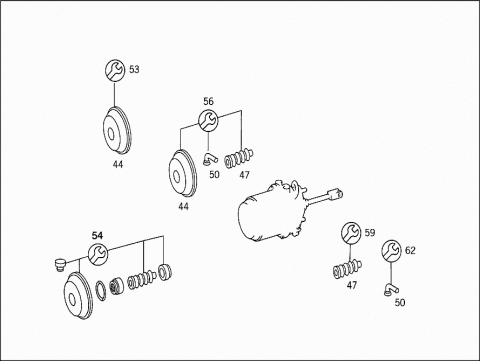 53
44
56
50
47
44
54
59
62
47
50