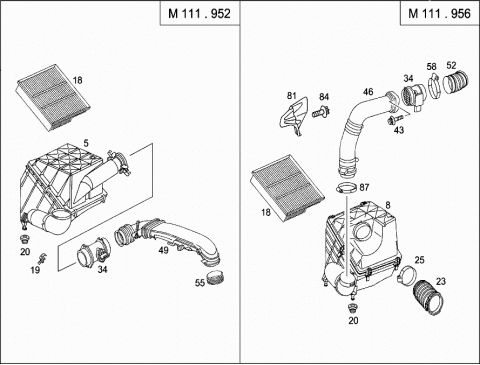 M 111 . 952

18

5

20

19

34

49

55

M 111 . 956

81

84

46

34

58

52

43

87

18

8

25

23

20