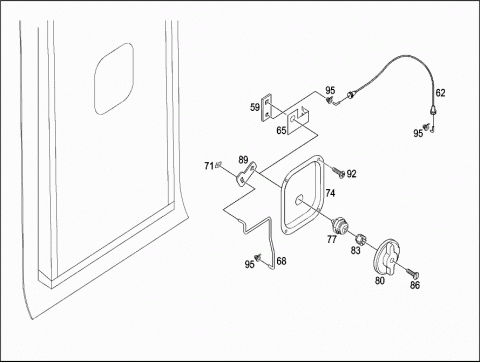 95
62
59
65
95
71
89
92
74
77
83
95
68
80
86