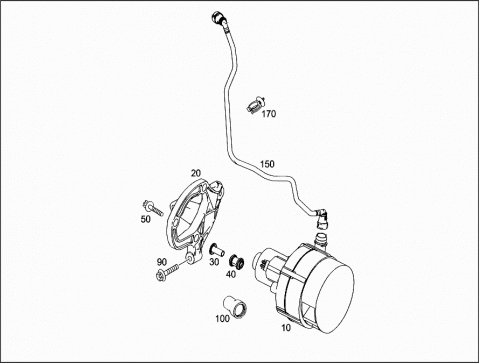 170

150

20

50

90

30

40

100

10