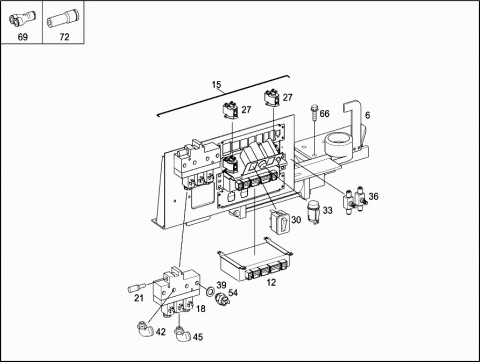 69
72
15
27
27
66
6
36
33
30
12
39
54
21
18
42
45