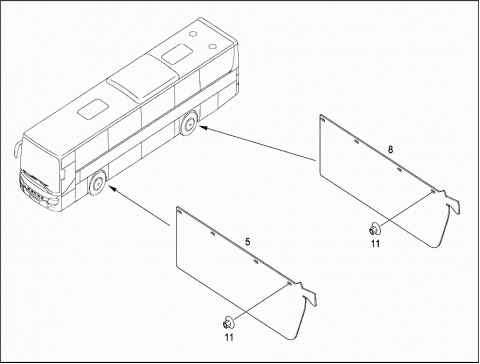 8
11
5
11