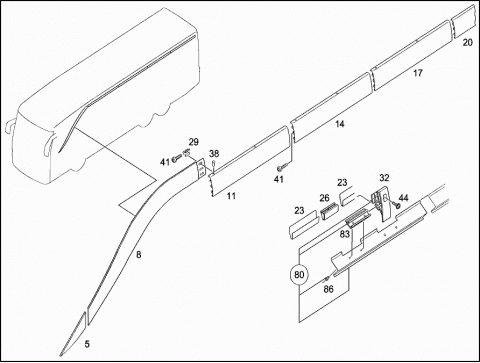 20
17
14
29
41
38
41
11
23
32
26
44
23
83
8
80
86
5