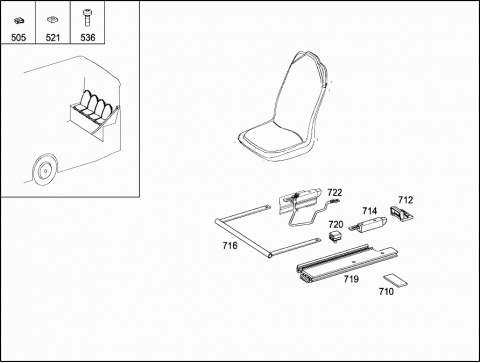 505 521 536

722
712
714
720
716
719
710