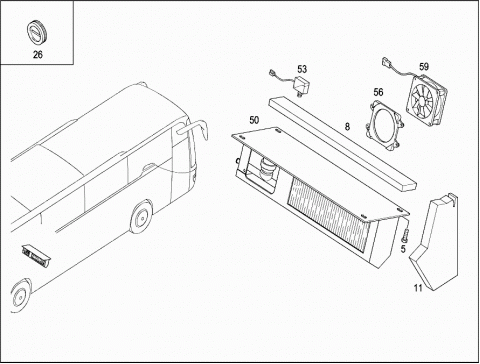 26

53

59

56

50

8

5

11