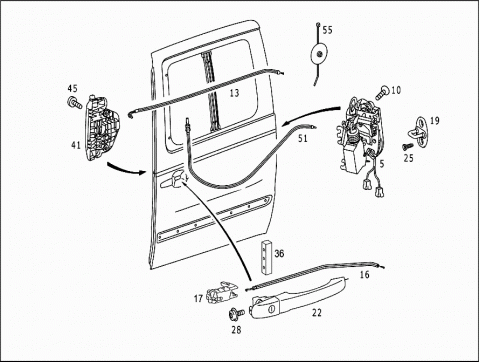 55
45
13
10
19
41
51
25
5
36
16
17
22
28