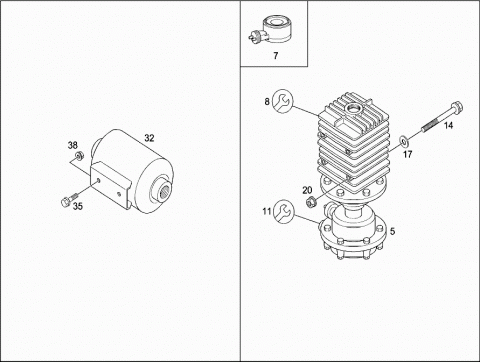 38
32
35
7
8
14
17
20
11
5