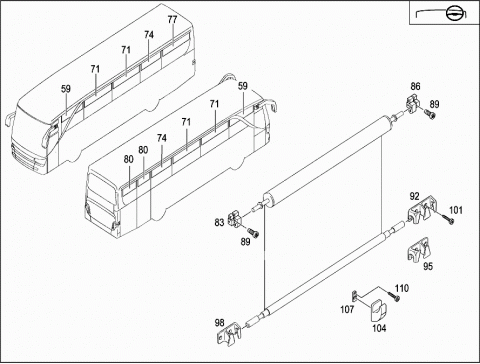 77
74
71
71
59
59
71
71
74
80
80
86
89
92
101
83
89
95
110
107
104
98