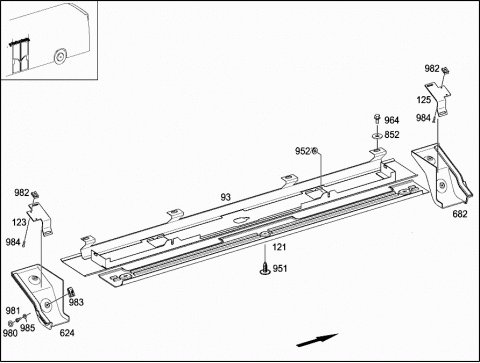 982
125
984
964
852
952
93
682
982
123
984
121
951
983
981
980
985
624