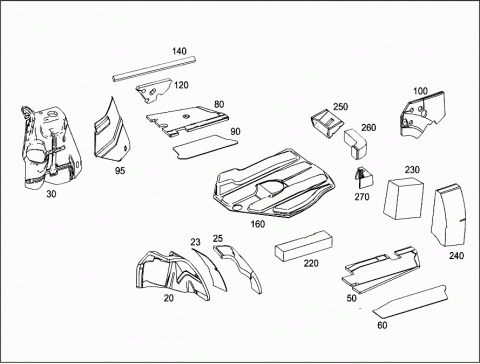 140
120
80
90
30
95
250
260
100
270
230
160
240
23
25
220
20
50
60