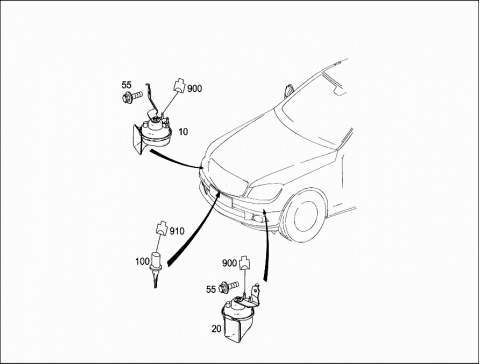 55
900
10
910
100
900
55
20