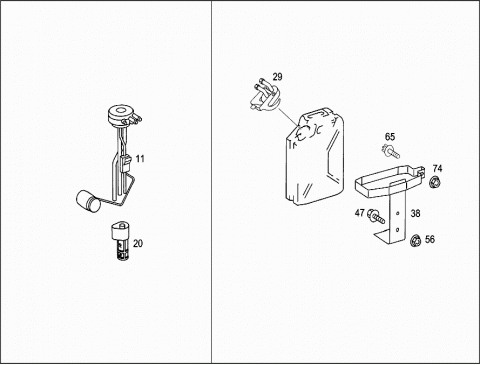 11

20

29

65

74

47

38

56