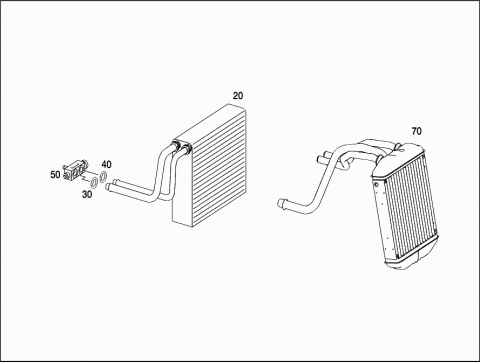 20

70

40

50

30