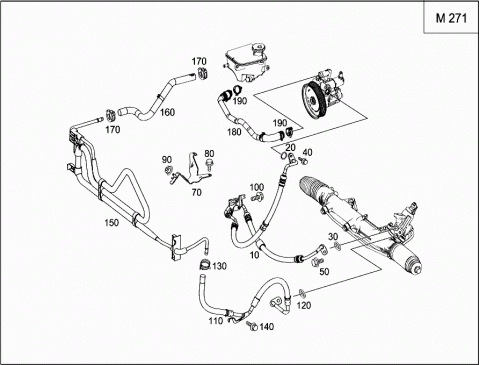 M 271

170
190
160
170
190
180
20
40
90
80
70
100
150
30
10
50
130
120
110
140