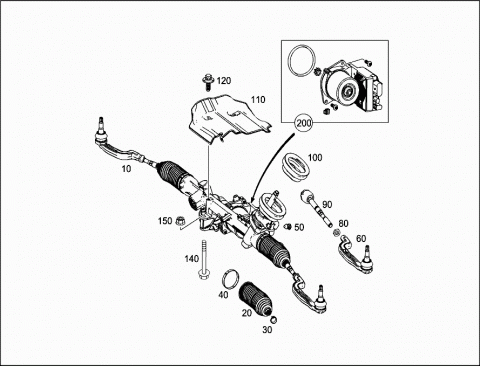 120
110
200
100
10
90
150
50
80
60
140
40
20
30