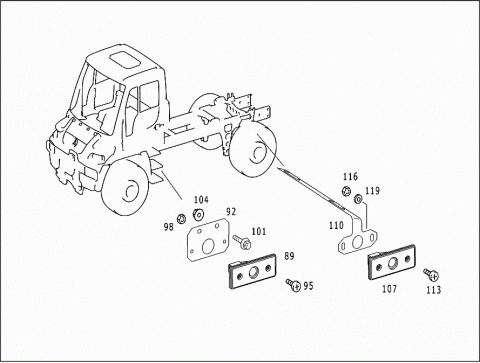 116
119
104
92
98
101
110
89
95
107
113