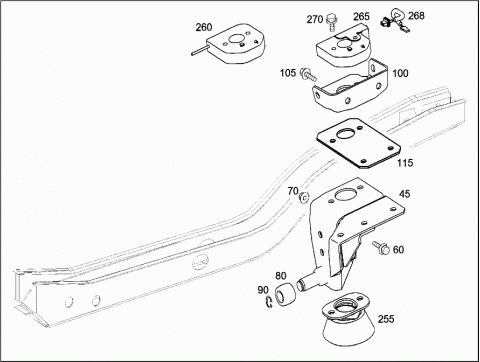 260
270
265
268
105
100
115
70
45
60
80
90
255