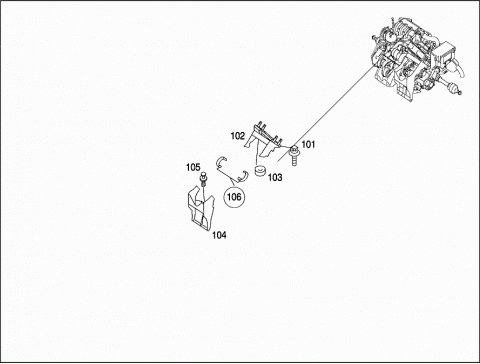 102
101
105
103
106
104