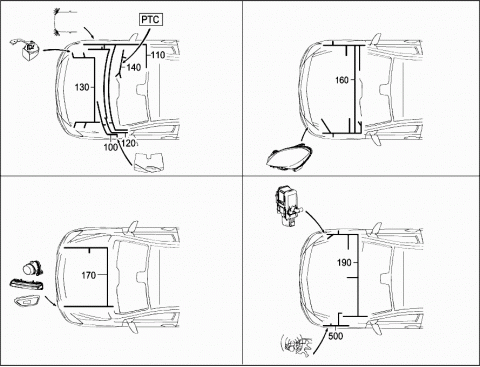 PTC
110
140
130
100
120

160

170

190
500