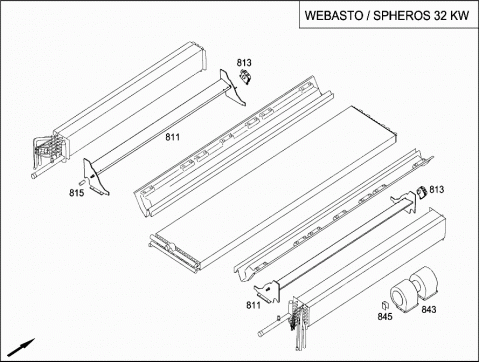 WEBASTO / SPHEROS 32 KW

813

811

815

813

811

845

843