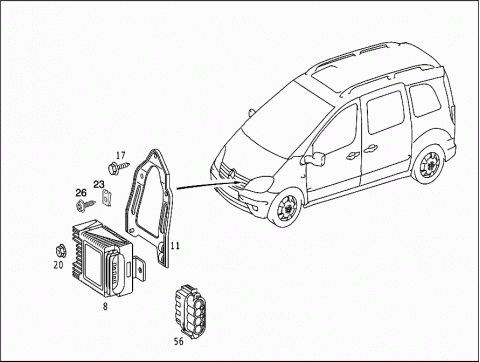 17
23
26
11
20
8
56