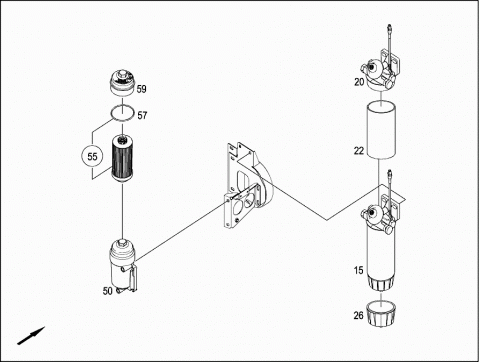 59
57
55
50
20
22
15
26