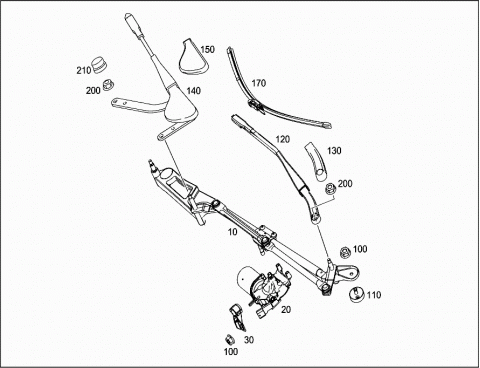 150
210
200
140
170
120
130
200
10
100
110
20
30
100