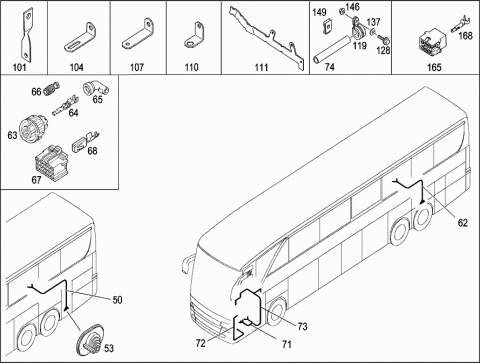 101
104
107
110
111
149
146
137
119
128
74
168
165
66
65
64
63
68
67
62
50
53
73
72
71