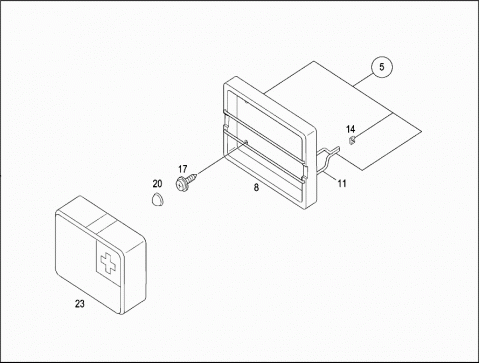 5
14
17
20
8
11
23