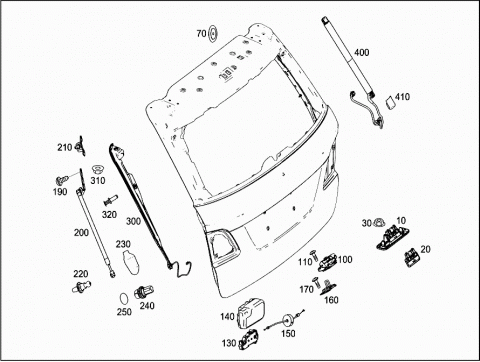 70
400
410
210
310
190
320
300
200
230
220
250
240
30
10
20
110
100
170
160
140
150
130