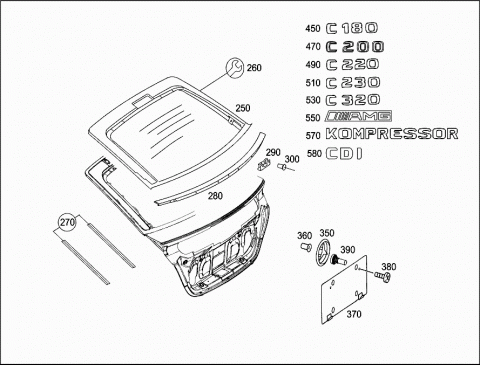 450 C 180
470 C 200
490 C 220
510 C 230
530 C 320
550 AMG
570 KOMPRESSOR
580 CDI

260
250
290
300
280
270
360
350
390
380
370