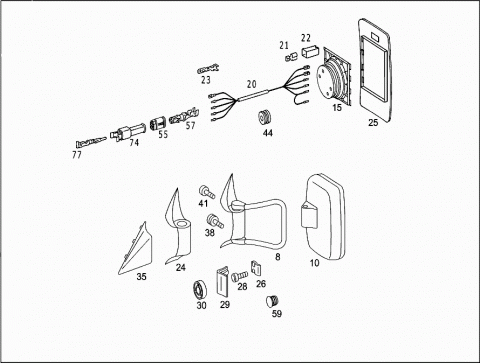 21
22
23
20
15
25
44
57
55
74
77
41
38
8
10
35
24
26
28
29
30
59