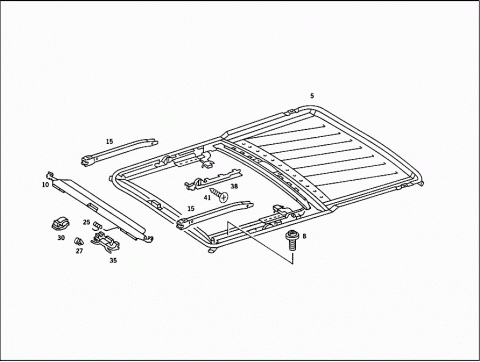 5
15
10
38
41
15
25
30
27
35
8