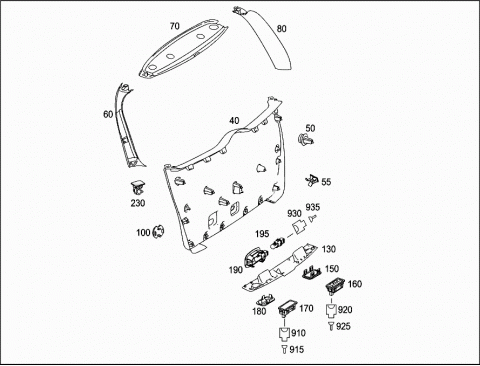 70
80
60
40
50
55
230
930
935
100
195
130
190
150
160
180
170
920
925
910
915