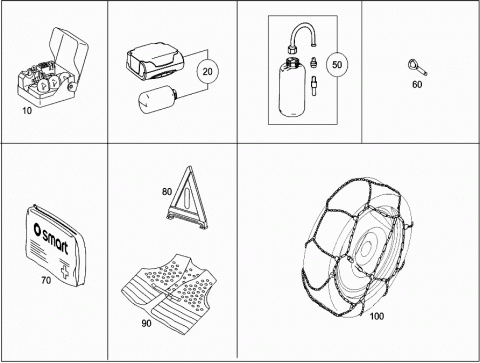 10

20

50

60

smart

70

80

90

100